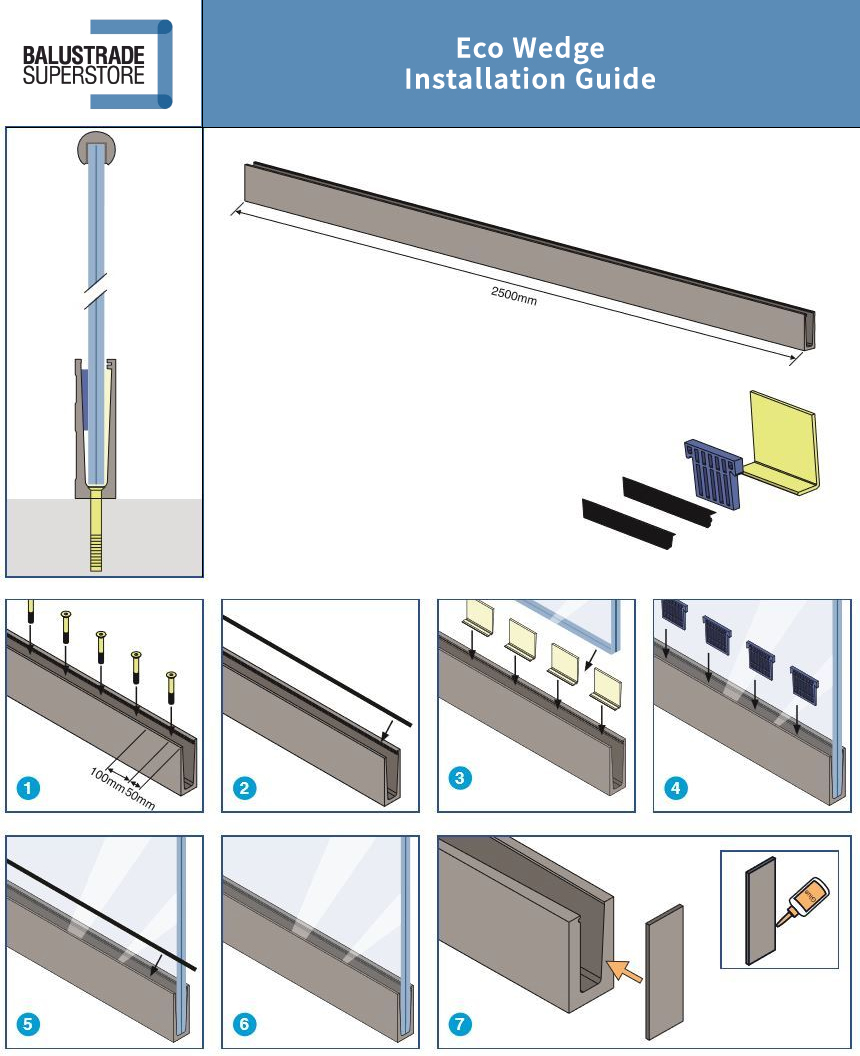 BALUSTRADE SUPERSTORE

Eco Wedge
Installation Guide

2500mm

100mm 50mm

1

2

3

4

5

6

7